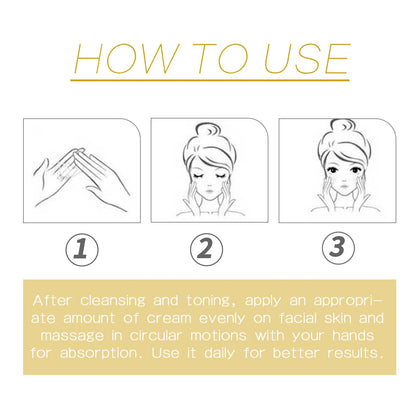 HOW TO USE

1

2

3

After cleansing and toning, apply an appropriate amount of cream evenly on facial skin and massage in circular motions with your hands for absorption. Use it daily for better results.